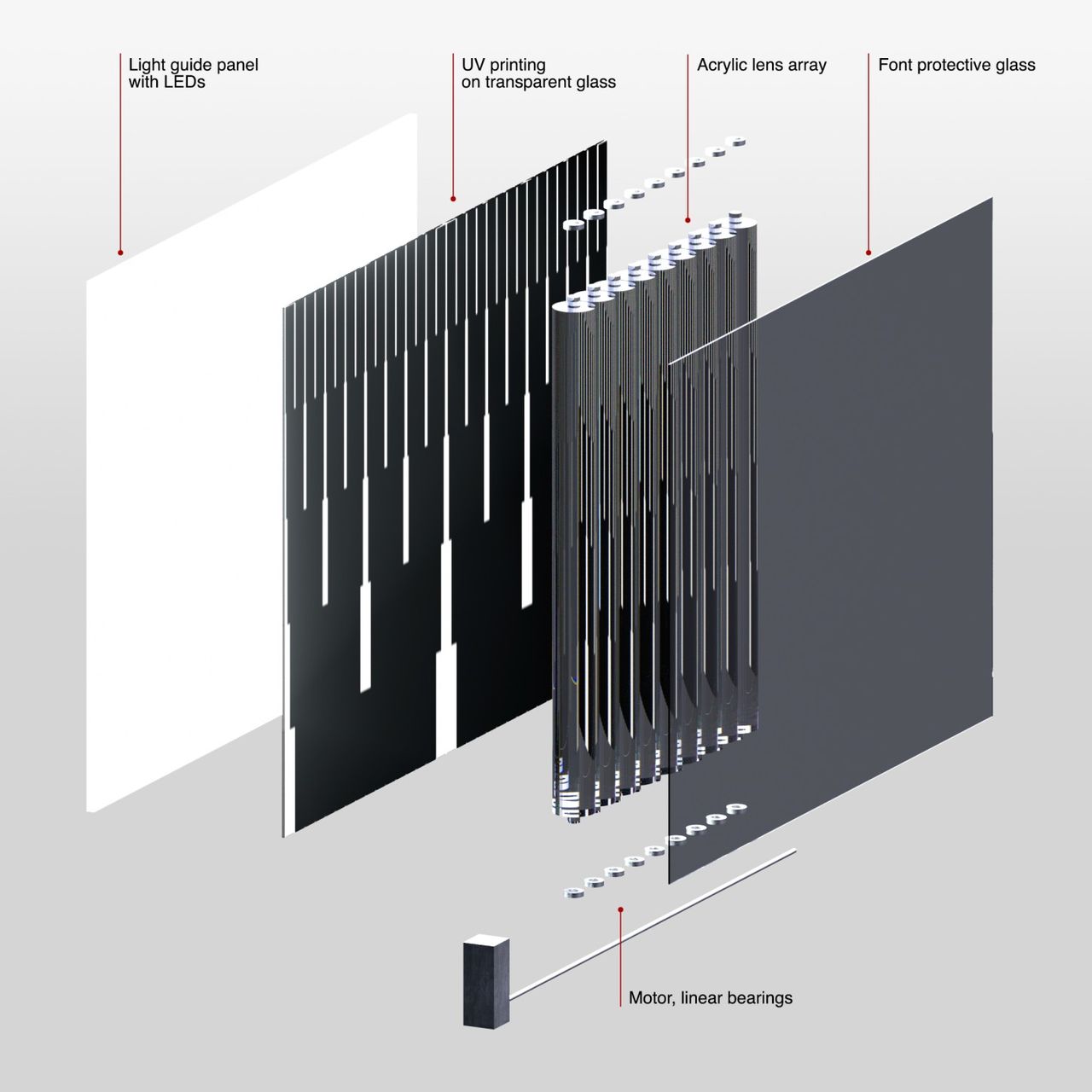 Light guide panel with LEDs

UV printing on transparent glass

Acrylic lens array

Font protective glass

Motor, linear bearings